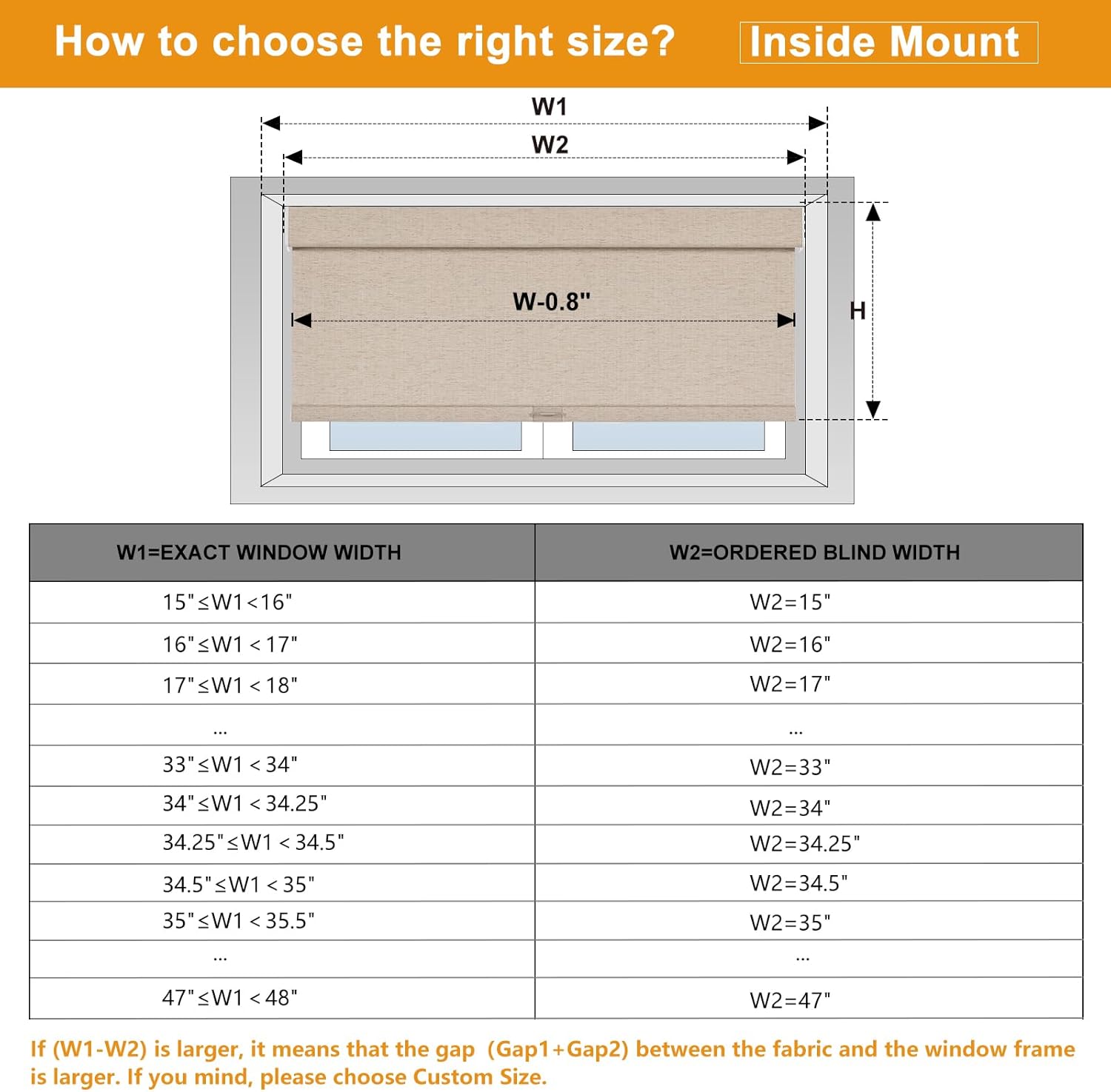 How to choose the right size? Inside Mount

W1

W2

W-0.8"

H

| W1=EXACT WINDOW WIDTH | W2=ORDERED BLIND WIDTH |
|---|---|
| 15"≤W1<16" | W2=15" |
| 16"≤W1<17" | W2=16" |
| 17"≤W1<18" | W2=17" |
| ... | ... |
| 33"≤W1<34" | W2=33" |
| 34"≤W1<34.25" | W2=34" |
| 34.25"≤W1<34.5" | W2=34.25" |
| 34.5"≤W1<35" | W2=34.5" |
| 35"≤W1<35.5" | W2=35" |
| ... | ... |
| 47"≤W1<48" | W2=47" |

If (W1-W2) is larger, it means that the gap (Gap1+Gap2) between the fabric and the window frame is larger. If you mind, please choose Custom Size.